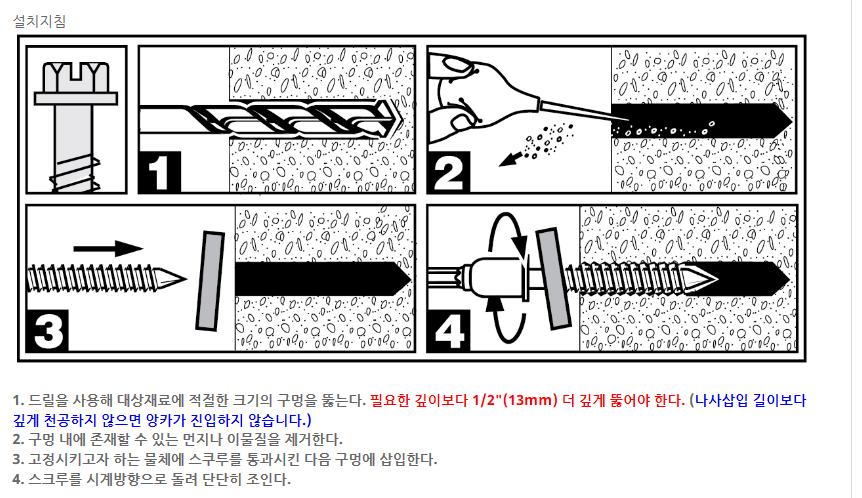 설치지침

1

2

3

4

1. 드릴을 사용해 대상재료에 적절한 크기의 구멍을 뚫는다. 필요한 깊이보다 1/2"(13mm) 더 깊게 뚫어야 한다. (나사삽입 길이보다 깊게 천공하지 않으면 앙카가 진입하지 않습니다.)
2. 구멍 내에 존재할 수 있는 먼지나 이물질을 제거한다.
3. 고정시키고자 하는 물체에 스크루를 통과시킨 다음 구멍에 삽입한다.
4. 스크루를 시계방향으로 돌려 단단히 조인다.