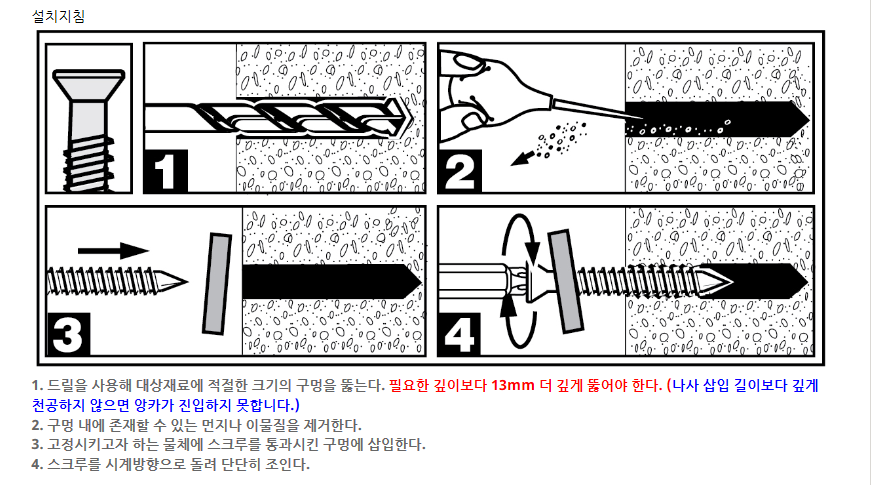 설치지침

1

2

3

4

1. 드릴을 사용해 대상재료에 적절한 크기의 구멍을 뚫는다. 필요한 깊이보다 13mm 더 깊게 뚫어야 한다. (나사 삽입 길이보다 깊게 천공하지 않으면 앙카가 진입하지 못합니다.)
2. 구멍 내에 존재할 수 있는 먼지나 이물질을 제거한다.
3. 고정시키고자 하는 물체에 스크루를 통과시킨 구멍에 삽입한다.
4. 스크루를 시계방향으로 돌려 단단히 조인다.